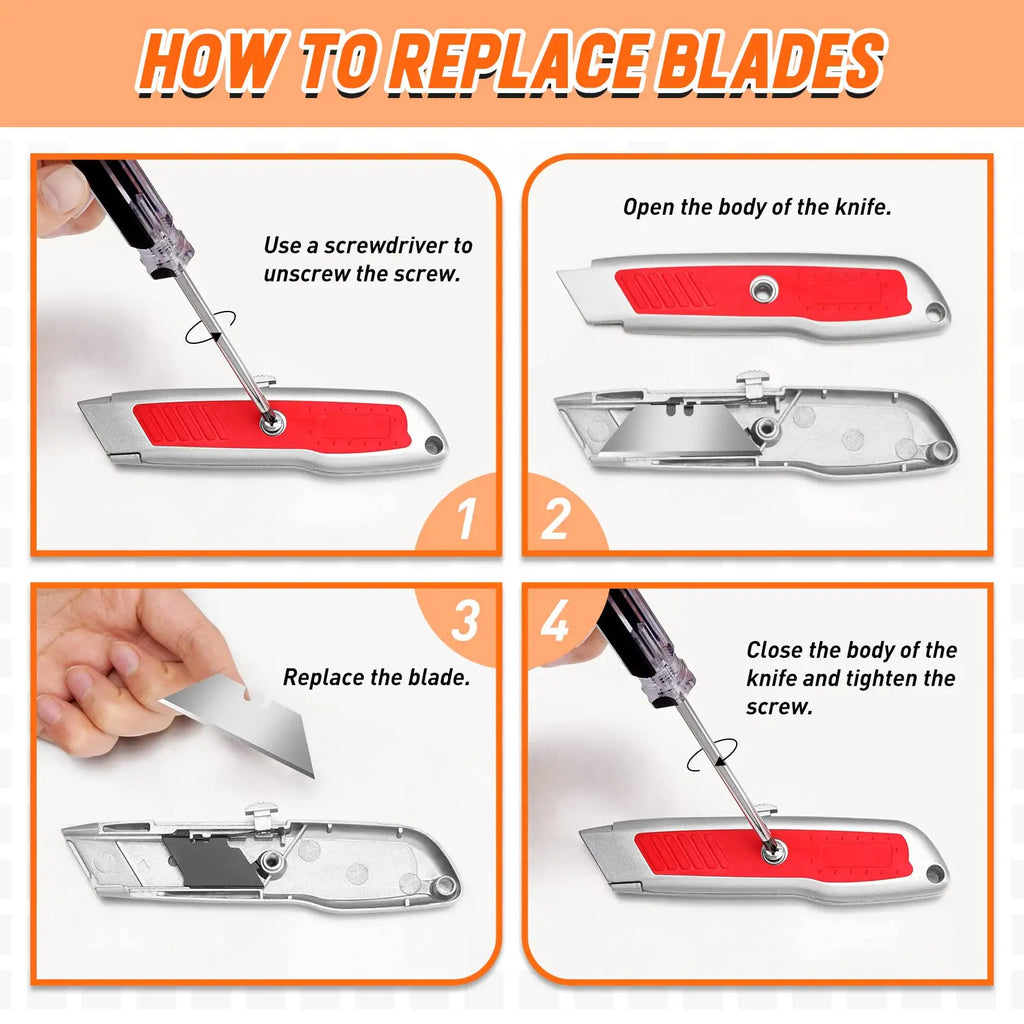 HOW TO REPLACE BLADES

Use a screwdriver to unscrew the screw.

1

Open the body of the knife.

2

3

Replace the blade.

4

Close the body of the knife and tighten the screw.