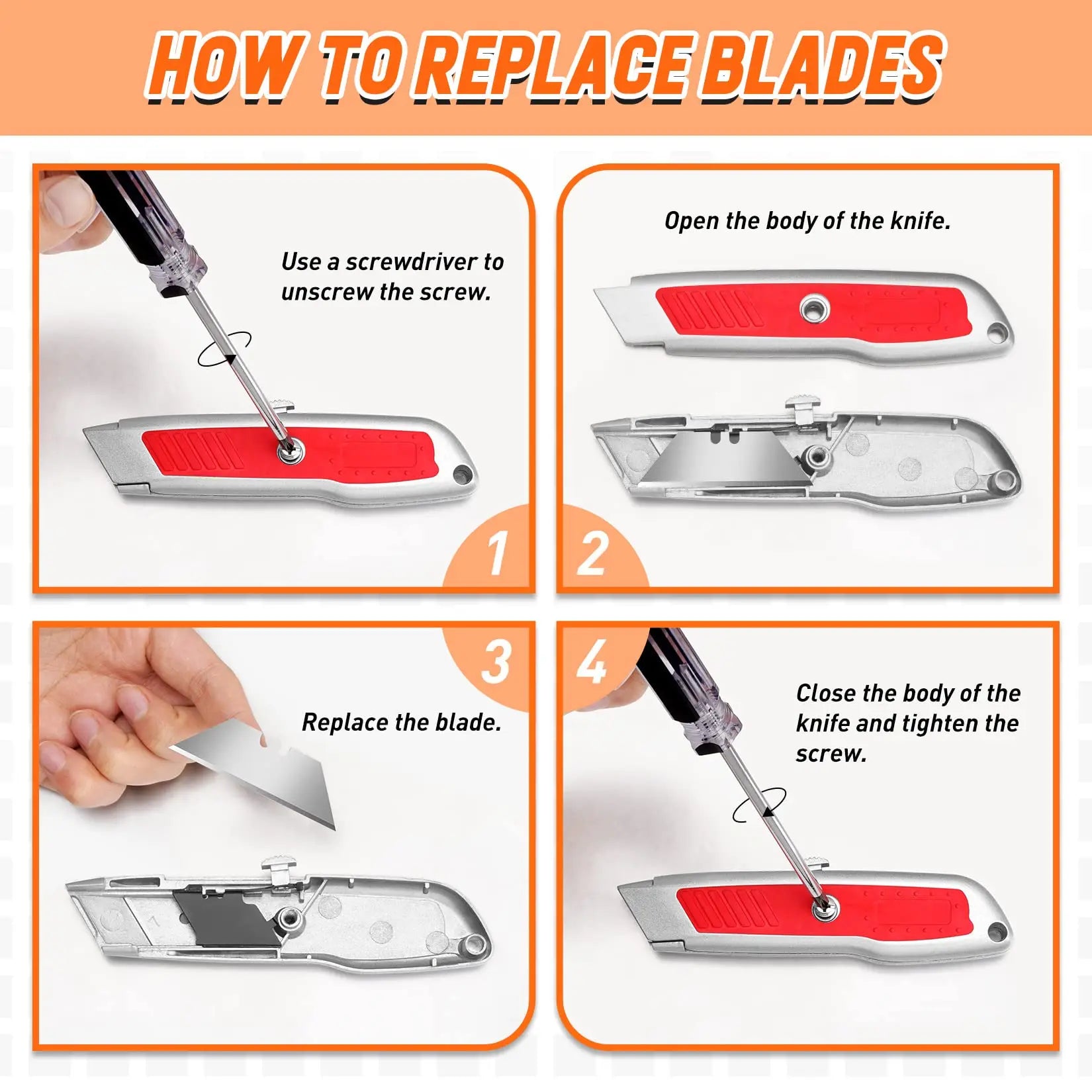 HOW TO REPLACE BLADES

Use a screwdriver to unscrew the screw.

1

Open the body of the knife.

2

3

Replace the blade.

4

Close the body of the knife and tighten the screw.