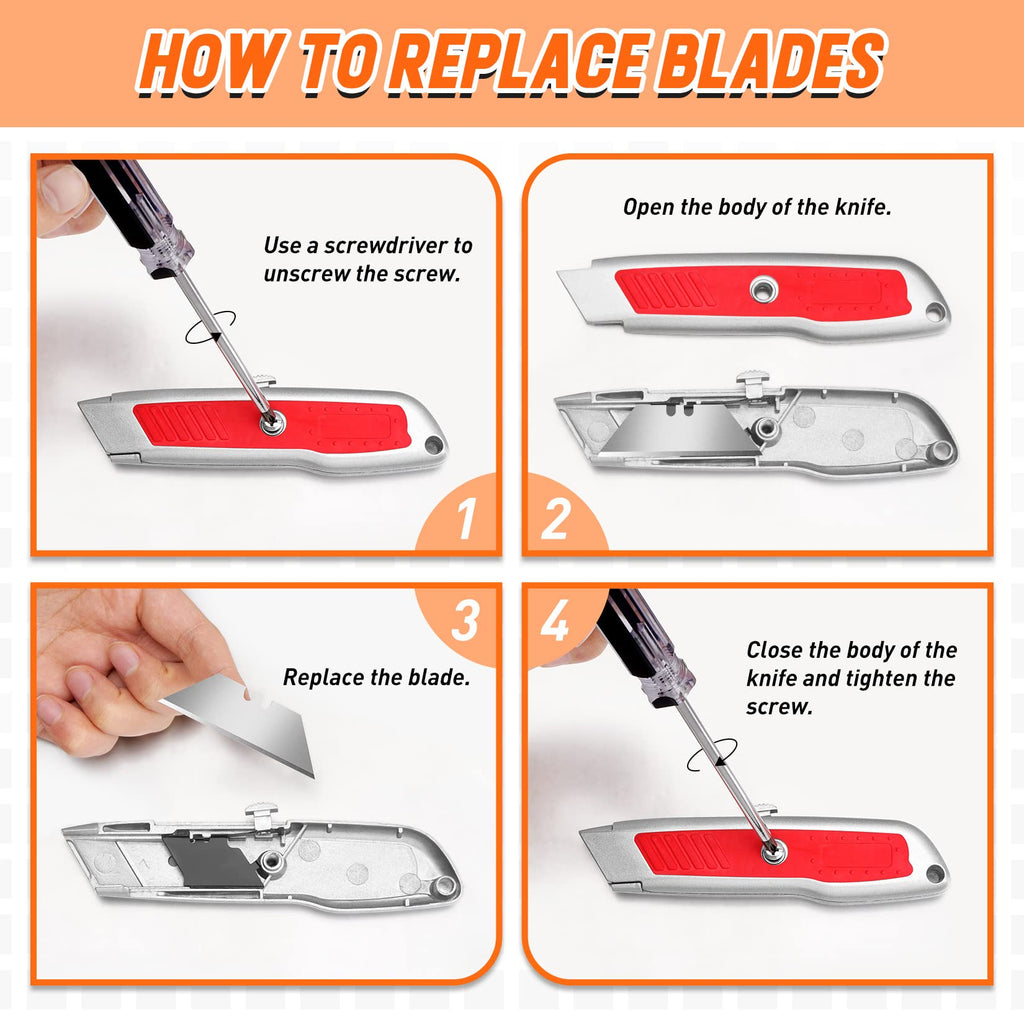 HOW TO REPLACE BLADES

Use a screwdriver to unscrew the screw.

1

Open the body of the knife.

2

3

Replace the blade.

4

Close the body of the knife and tighten the screw.