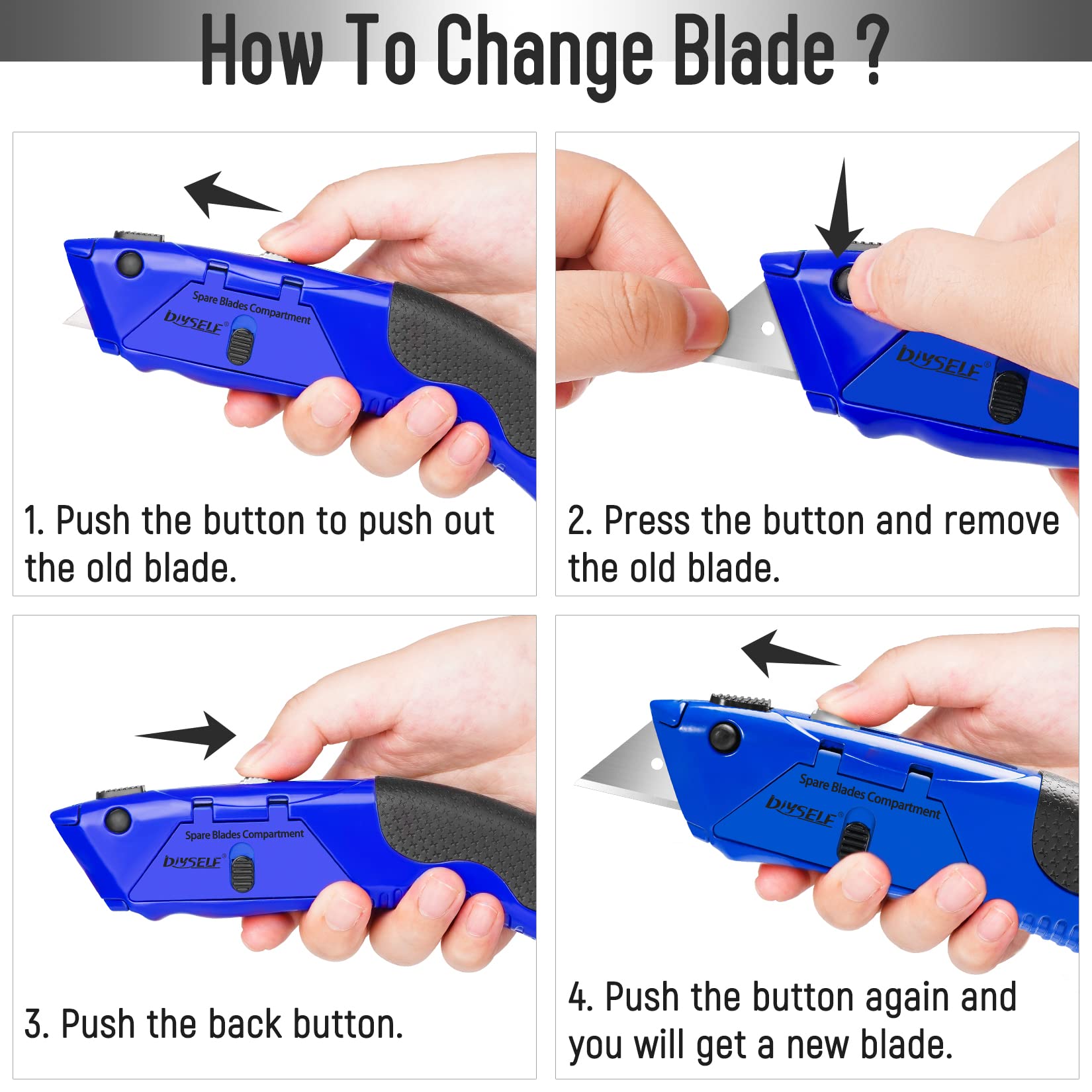 How To Change Blade ?

Spare Blades Compartment
DIYSELF®

1. Push the button to push out the old blade.

DIYSELF®

2. Press the button and remove the old blade.

Spare Blades Compartment
DIYSELF®

3. Push the back button.

Spare Blades Compartment
DIYSELF®

4. Push the button again and you will get a new blade.