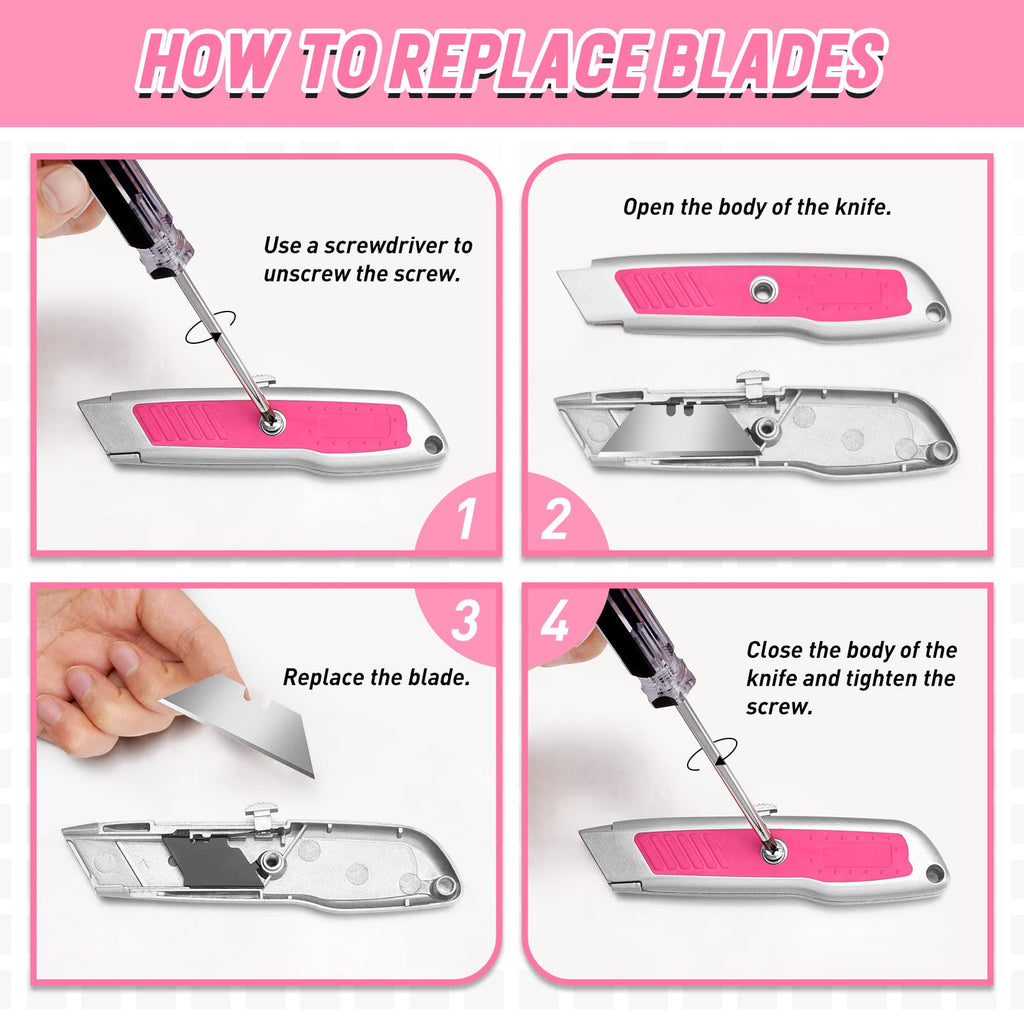 HOW TO REPLACE BLADES

Use a screwdriver to unscrew the screw.

1

Open the body of the knife.

2

3

Replace the blade.

4

Close the body of the knife and tighten the screw.