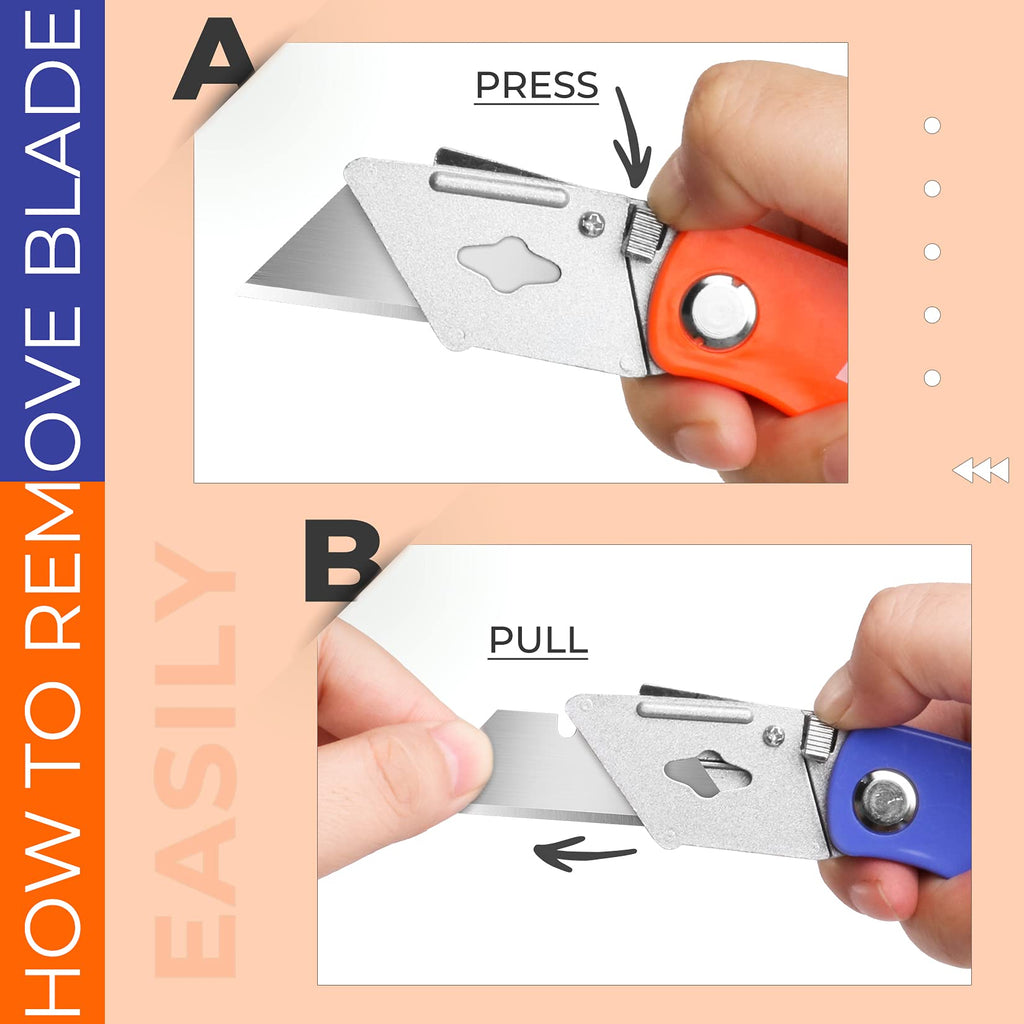 HOW TO REMOVE BLADE

EASILY

A

PRESS

B

PULL