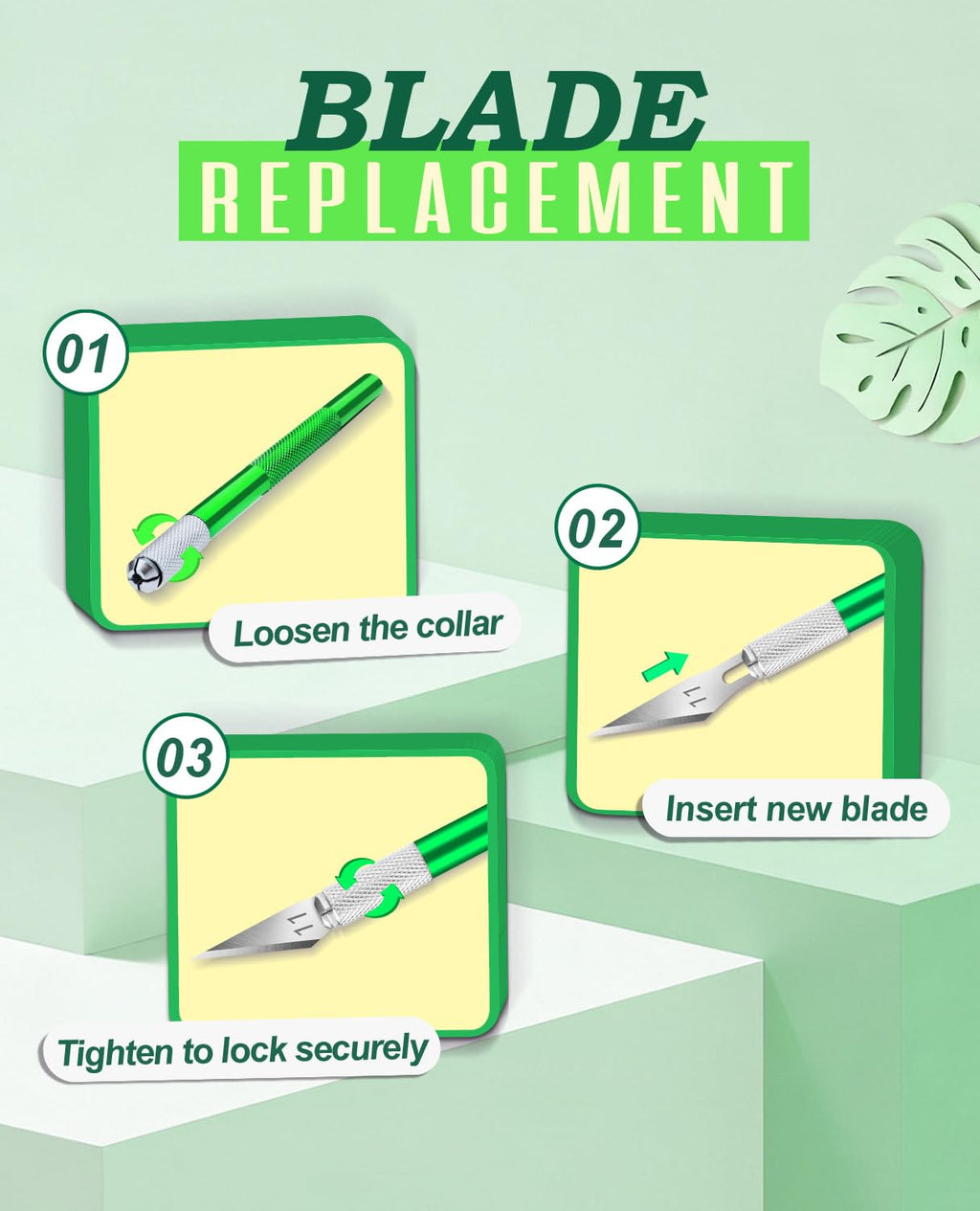 BLADE
REPLACEMENT

01

Loosen the collar

02

11

Insert new blade

03

11

Tighten to lock securely