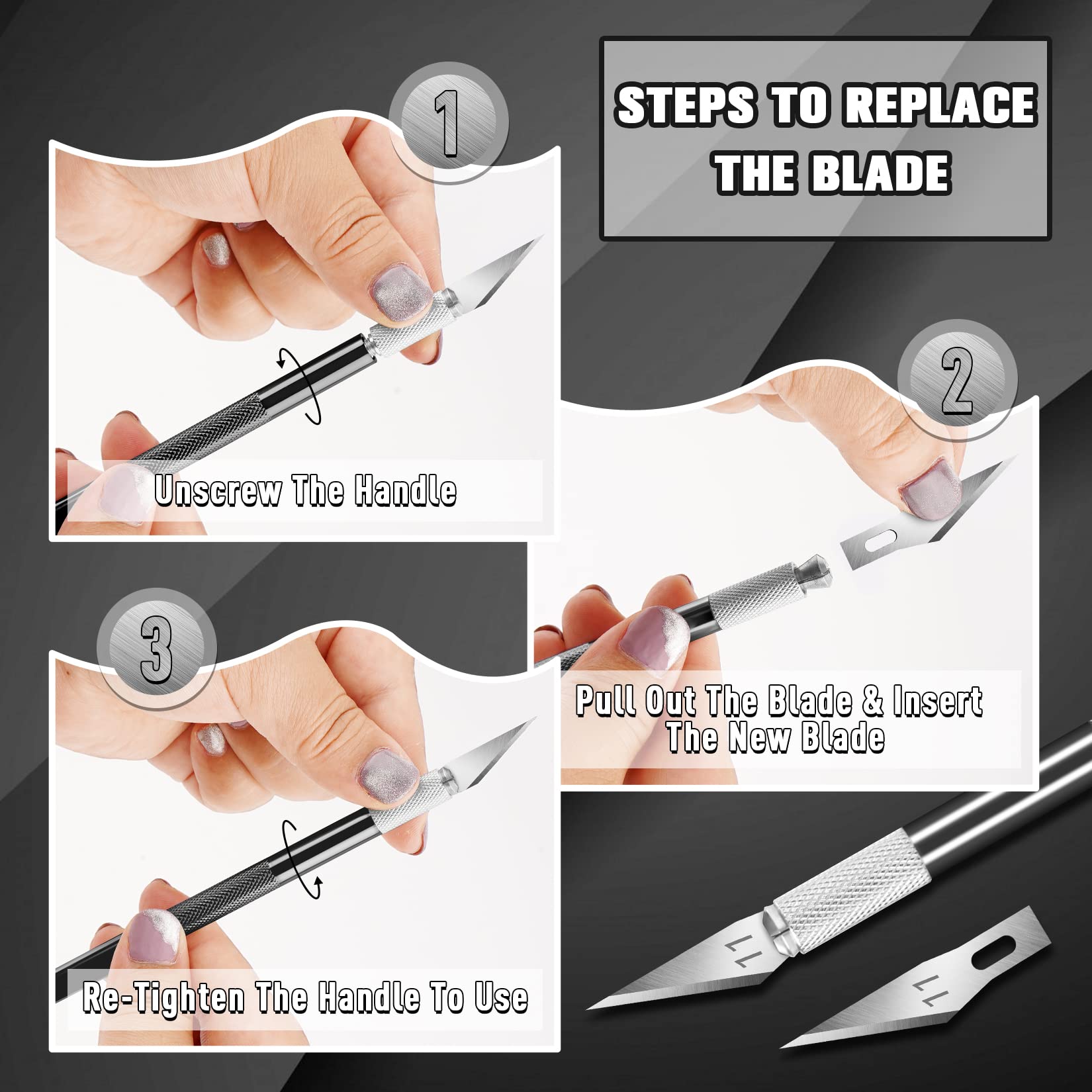 STEPS TO REPLACE THE BLADE

1

Unscrew The Handle

2

Pull Out The Blade & Insert The New Blade

3

Re-Tighten The Handle To Use

11

11