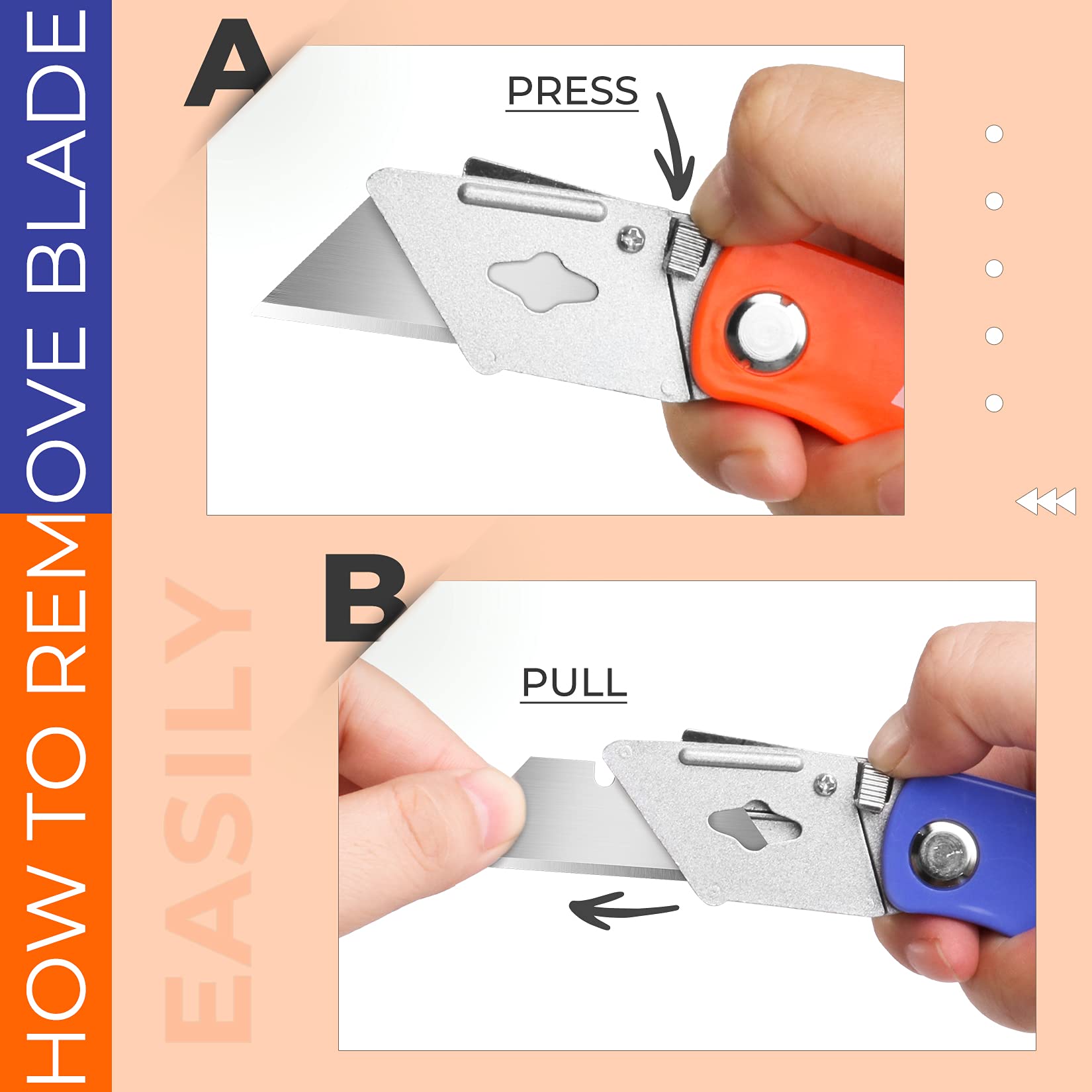 HOW TO REMOVE BLADE

EASILY

A

PRESS

B

PULL