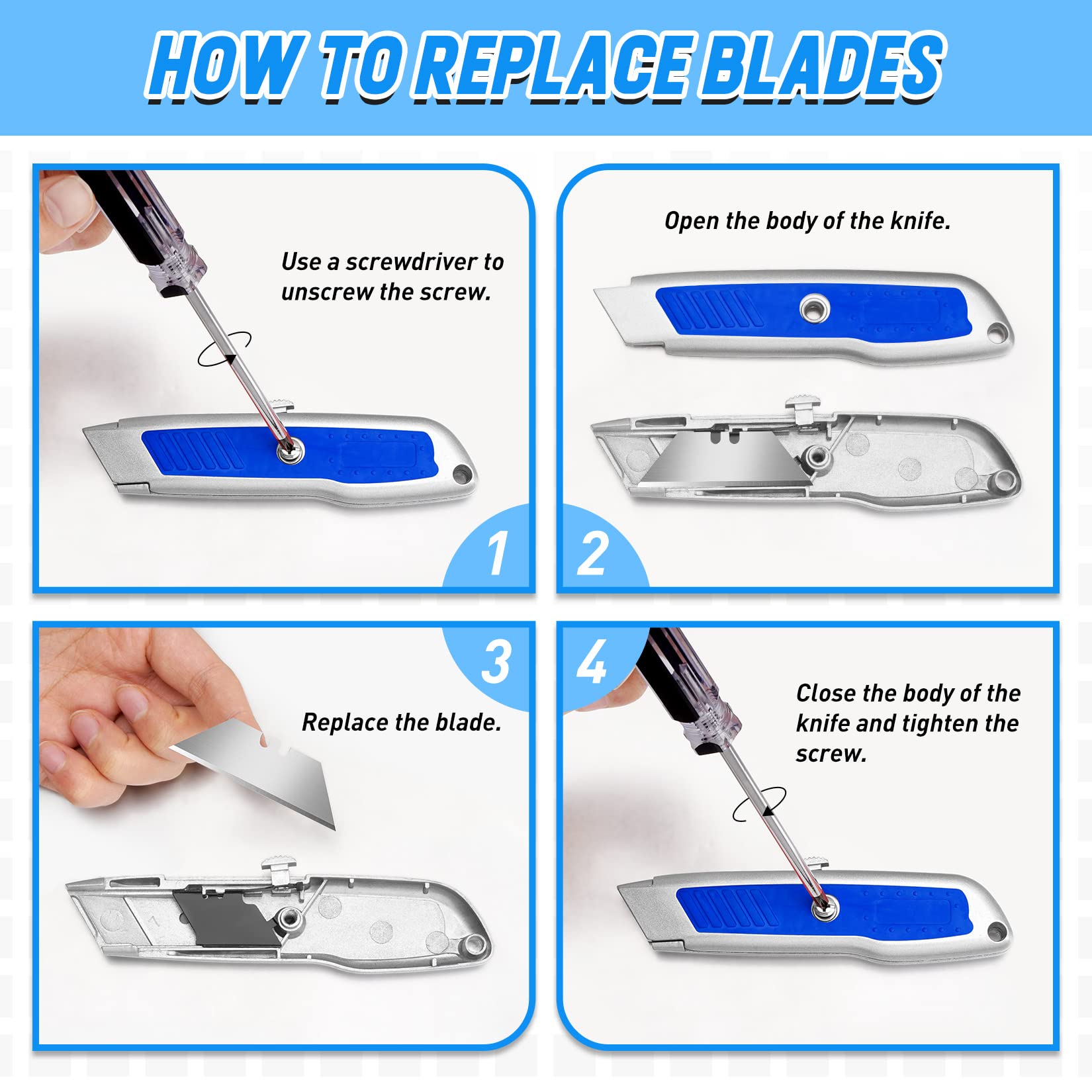 HOW TO REPLACE BLADES

Use a screwdriver to unscrew the screw.

1

Open the body of the knife.

2

3

Replace the blade.

4

Close the body of the knife and tighten the screw.