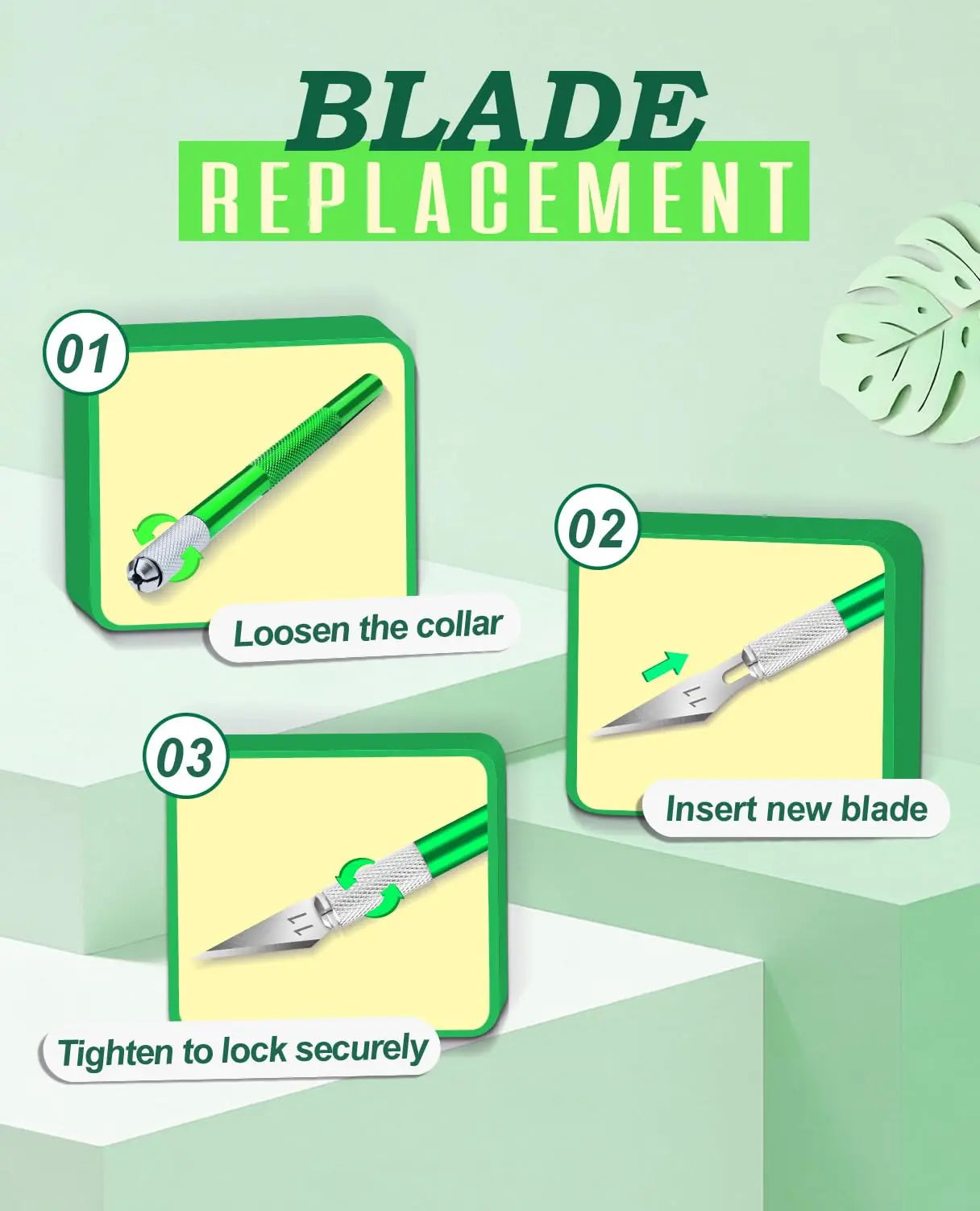 BLADE
REPLACEMENT

01

Loosen the collar

02

11

Insert new blade

03

11

Tighten to lock securely