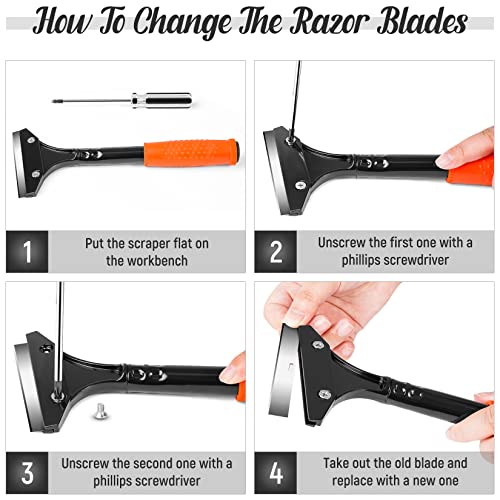 How To Change The Razor Blades

1 Put the scraper flat on the workbench

2 Unscrew the first one with a phillips screwdriver

3 Unscrew the second one with a phillips screwdriver

4 Take out the old blade and replace with a new one